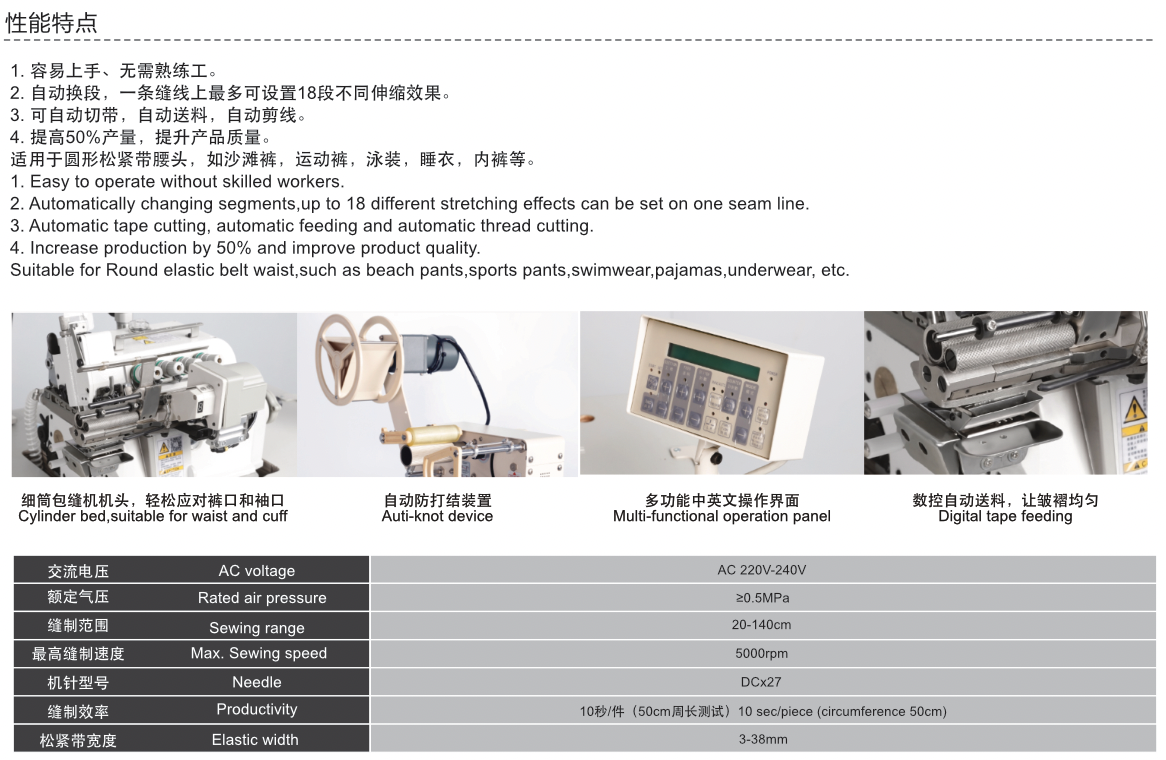 性能特点

1. 容易上手、无需熟练工。
2. 自动换段，一条缝线上最多可设置18段不同伸缩效果。
3. 可自动切带，自动送料，自动剪线。
4. 提高50%产量，提升产品质量。
适用于圆形松紧带腰头，如沙滩裤，运动裤，泳装，睡衣，内裤等。
1. Easy to operate without skilled workers.
2. Automatically changing segments,up to 18 different stretching effects can be set on one seam line.
3. Automatic tape cutting, automatic feeding and automatic thread cutting.
4. Increase production by 50% and improve product quality.
Suitable for Round elastic belt waist,such as beach pants,sports pants,swimwear,pajamas,underwear, etc.

细筒包缝机机头，轻松应对裤口和袖口
Cylinder bed,suitable for waist and cuff

自动防打结装置
Auti-knot device

多功能中英文操作界面
Multi-functional operation panel

数控自动送料，让皱褶均匀
Digital tape feeding

| 交流电压 | AC voltage | AC 220V-240V |
|---|---|---|
| 额定气压 | Rated air pressure | ≥0.5MPa |
| 缝制范围 | Sewing range | 20-140cm |
| 最高缝制速度 | Max. Sewing speed | 5000rpm |
| 机针型号 | Needle | DCx27 |
| 缝制效率 | Productivity | 10秒/件（50cm周长测试）10 sec/piece (circumference 50cm) |
| 松紧带宽度 | Elastic width | 3-38mm |